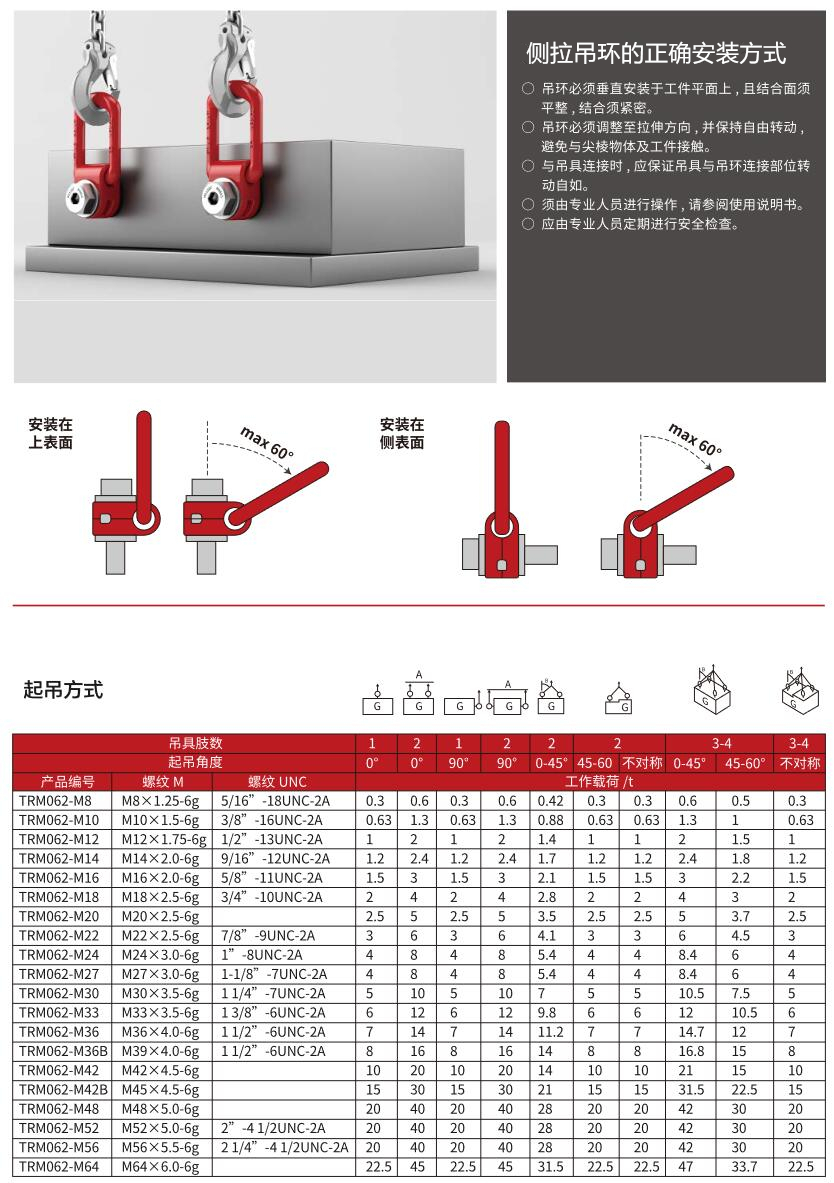 侧拉吊环的正确安装方式

○ 吊环必须垂直安装于工件平面上，且结合面须平整，结合须紧密。
○ 吊环必须调整至拉伸方向，并保持自由转动，避免与尖棱物体及工件接触。
○ 与吊具连接时，应保证吊具与吊环连接部位转动自如。
○ 须由专业人员进行操作，请参阅使用说明书。
○ 应由专业人员定期进行安全检查。

安装在上表面

max 60°

安装在侧表面

max 60°

起吊方式

G A G G A G G G G G

| 吊具肢数 | | | 1 | 2 | 1 | 2 | 2 | 2 | | 3-4 | | 3-4 |
|---|---|---|---|---|---|---|---|---|---|---|---|---|
| 起吊角度 | | | 0° | 0° | 90° | 90° | 0-45° | 45-60 | 不对称 | 0-45° | 45-60° | 不对称 |
| 产品编号 | 螺纹 M | 螺纹 UNC | 工作载荷 /t | | | | | | | | | |
| TRM062-M8 | M8×1.25-6g | 5/16”-18UNC-2A | 0.3 | 0.6 | 0.3 | 0.6 | 0.42 | 0.3 | 0.3 | 0.6 | 0.5 | 0.3 |
| TRM062-M10 | M10×1.5-6g | 3/8”-16UNC-2A | 0.63 | 1.3 | 0.63 | 1.3 | 0.88 | 0.63 | 0.63 | 1.3 | 1 | 0.63 |
| TRM062-M12 | M12×1.75-6g | 1/2”-13UNC-2A | 1 | 2 | 1 | 2 | 1.4 | 1 | 1 | 2 | 1.5 | 1 |
| TRM062-M14 | M14×2.0-6g | 9/16”-12UNC-2A | 1.2 | 2.4 | 1.2 | 2.4 | 1.7 | 1.2 | 1.2 | 2.4 | 1.8 | 1.2 |
| TRM062-M16 | M16×2.0-6g | 5/8”-11UNC-2A | 1.5 | 3 | 1.5 | 3 | 2.1 | 1.5 | 1.5 | 3 | 2.2 | 1.5 |
| TRM062-M18 | M18×2.5-6g | 3/4”-10UNC-2A | 2 | 4 | 2 | 4 | 2.8 | 2 | 2 | 4 | 3 | 2 |
| TRM062-M20 | M20×2.5-6g | | 2.5 | 5 | 2.5 | 5 | 3.5 | 2.5 | 2.5 | 5 | 3.7 | 2.5 |
| TRM062-M22 | M22×2.5-6g | 7/8”-9UNC-2A | 3 | 6 | 3 | 6 | 4.1 | 3 | 3 | 6 | 4.5 | 3 |
| TRM062-M24 | M24×3.0-6g | 1”-8UNC-2A | 4 | 8 | 4 | 8 | 5.4 | 4 | 4 | 8.4 | 6 | 4 |
| TRM062-M27 | M27×3.0-6g | 1-1/8”-7UNC-2A | 4 | 8 | 4 | 8 | 5.4 | 4 | 4 | 8.4 | 6 | 4 |
| TRM062-M30 | M30×3.5-6g | 1 1/4”-7UNC-2A | 5 | 10 | 5 | 10 | 7 | 5 | 5 | 10.5 | 7.5 | 5 |
| TRM062-M33 | M33×3.5-6g | 1 3/8”-6UNC-2A | 6 | 12 | 6 | 12 | 9.8 | 6 | 6 | 12 | 10.5 | 6 |
| TRM062-M36 | M36×4.0-6g | 1 1/2”-6UNC-2A | 7 | 14 | 7 | 14 | 11.2 | 7 | 7 | 14.7 | 12 | 7 |
| TRM062-M36B | M39×4.0-6g | 1 1/2”-6UNC-2A | 8 | 16 | 8 | 16 | 14 | 8 | 8 | 16.8 | 15 | 8 |
| TRM062-M42 | M42×4.5-6g | | 10 | 20 | 10 | 20 | 14 | 10 | 10 | 21 | 15 | 10 |
| TRM062-M42B | M45×4.5-6g | | 15 | 30 | 15 | 30 | 21 | 15 | 15 | 31.5 | 22.5 | 15 |
| TRM062-M48 | M48×5.0-6g | | 20 | 40 | 20 | 40 | 28 | 20 | 20 | 42 | 30 | 20 |
| TRM062-M52 | M52×5.0-6g | 2”-4 1/2UNC-2A | 20 | 40 | 20 | 40 | 28 | 20 | 20 | 42 | 30 | 20 |
| TRM062-M56 | M56×5.5-6g | 2 1/4”-4 1/2UNC-2A | 20 | 40 | 20 | 40 | 28 | 20 | 20 | 42 | 30 | 20 |
| TRM062-M64 | M64×6.0-6g | | 22.5 | 45 | 22.5 | 45 | 31.5 | 22.5 | 22.5 | 47 | 33.7 | 22.5 |